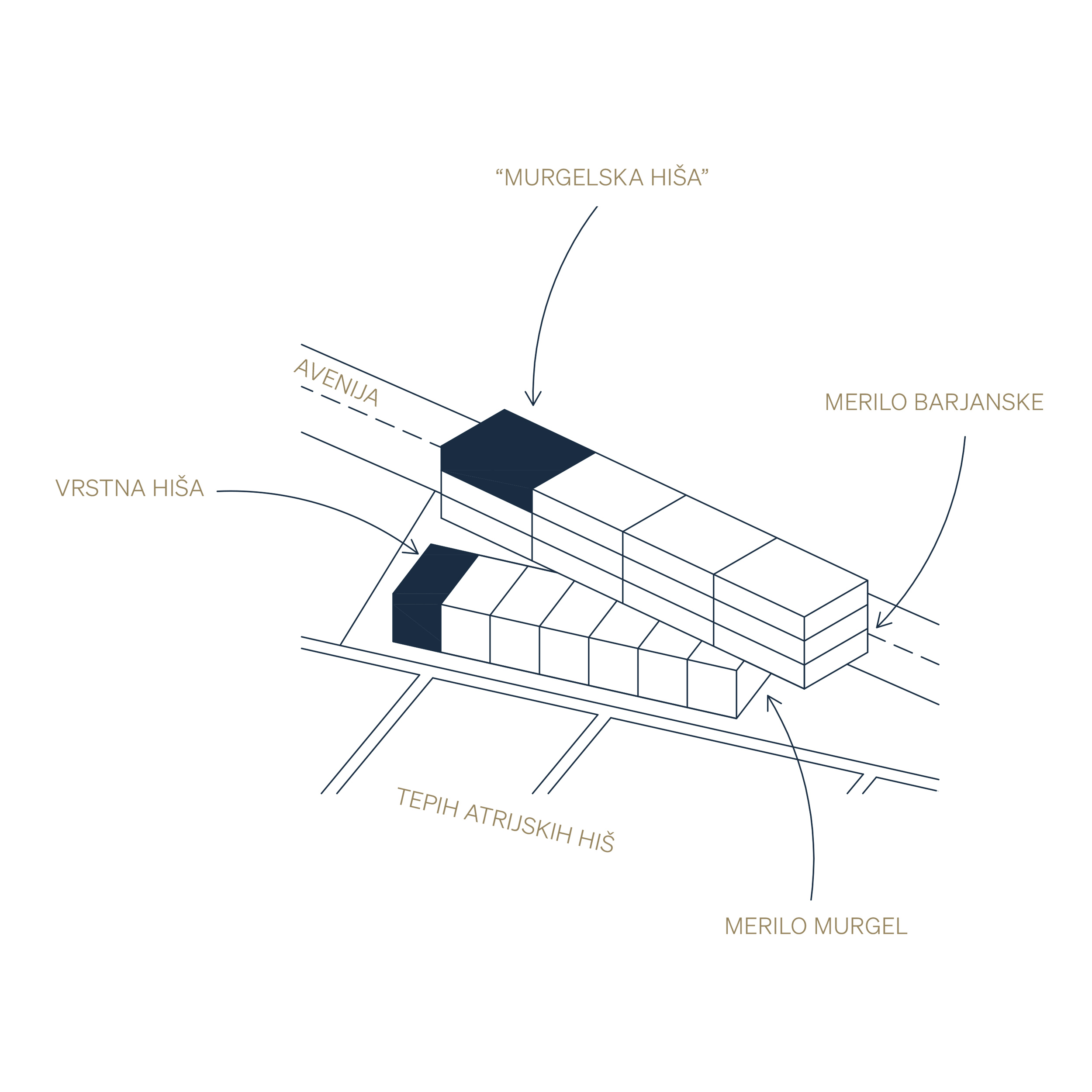 “MURGELSKA HIŠA”

AVENIJA

MERILO BARJANSKE

VRSTNA HIŠA

TEPIH ATRIJSKIH HIŠ

MERILO MURGEL